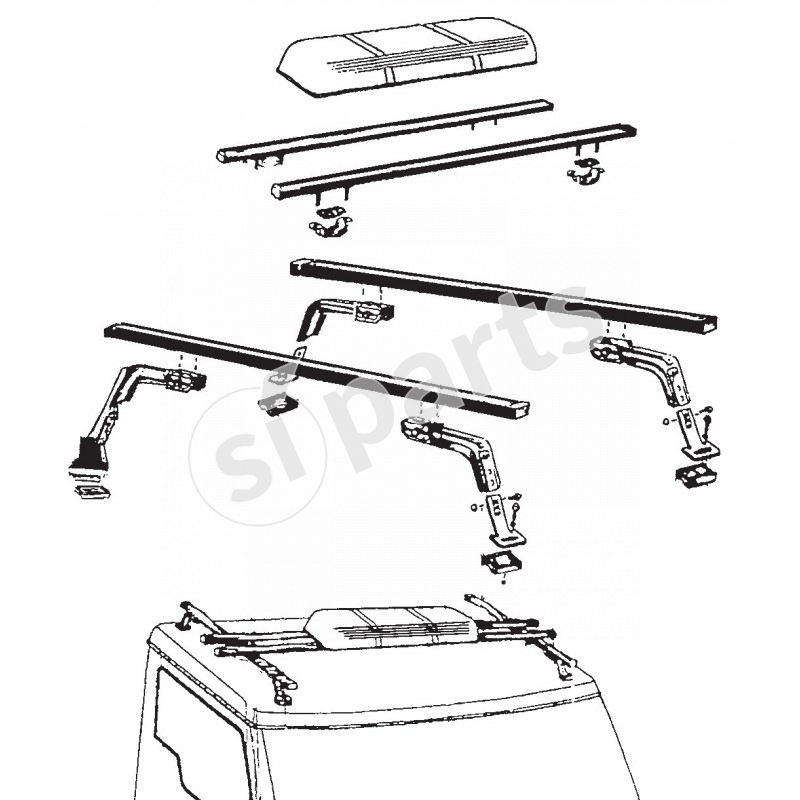 si parts