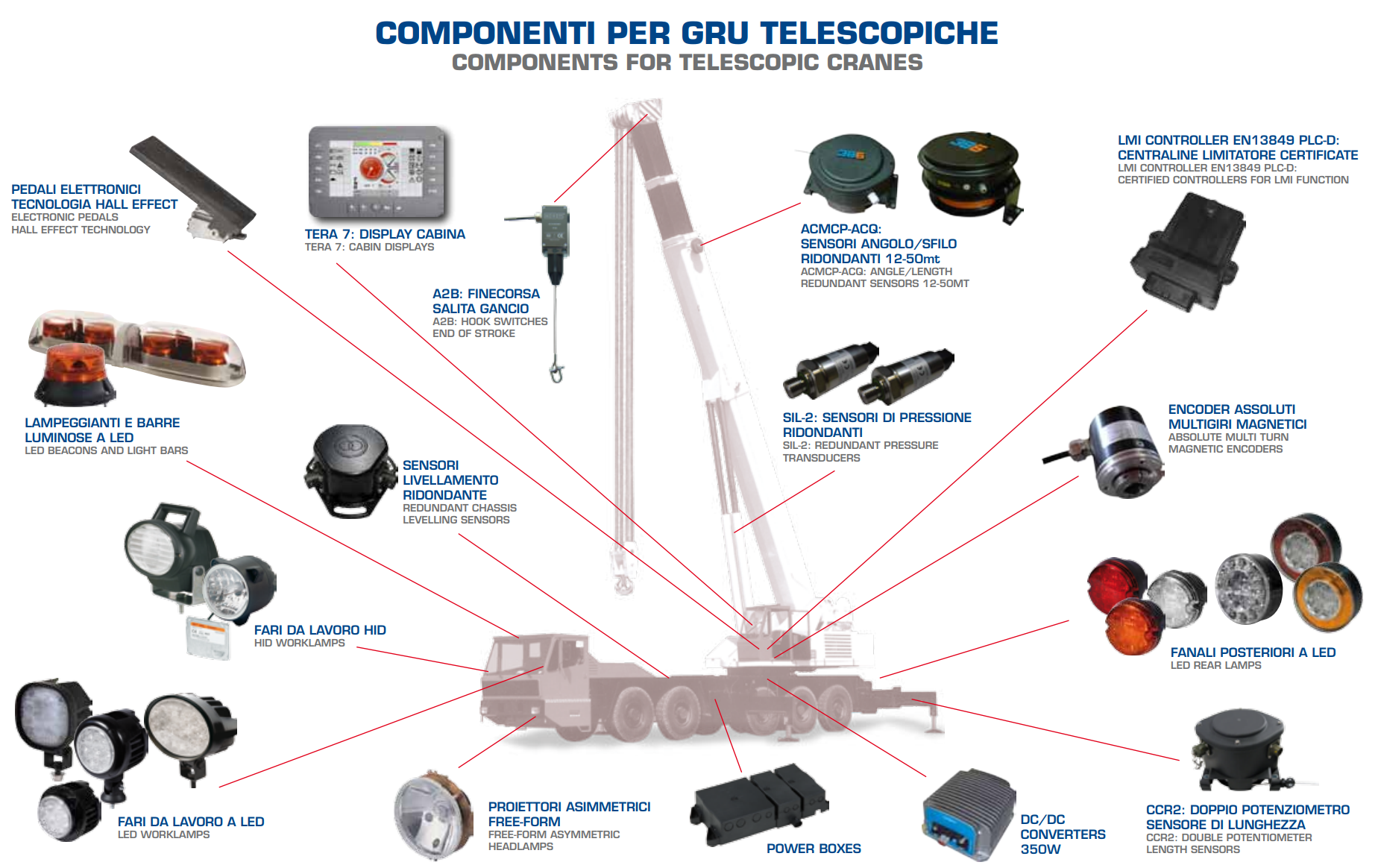 COMPONENTI PER GRU TELESCOPICHE
COMPONENTS FOR TELESCOPIC CRANES

PEDALI ELETTRONICI
TECNOLOGIA HALL EFFECT
ELECTRONIC PEDALS
HALL EFFECT TECHNOLOGY

TERA 7: DISPLAY CABINA
TERA 7: CABIN DISPLAYS

A2B: FINECORSA
SALITA GANCIO
A2B: HOOK SWITCHES
END OF STROKE

ACMCP-ACQ:
SENSORI ANGOLO/SFILO
RIDONDANTI 12-50mt
ACMCP-ACQ: ANGLE/LENGTH
REDUNDANT SENSORS 12-50MT

LMI CONTROLLER EN13849 PLC-D:
CENTRALINE LIMITATORE CERTIFICATE
LMI CONTROLLER EN13849 PLC-D:
CERTIFIED CONTROLLERS FOR LMI FUNCTION

LAMPEGGIANTI E BARRE
LUMINOSE A LED
LED BEACONS AND LIGHT BARS

SENSORI
LIVELLAMENTO
RIDONDANTE
REDUNDANT CHASSIS
LEVELLING SENSORS

SIL-2: SENSORI DI PRESSIONE
RIDONDANTI
SIL-2: REDUNDANT PRESSURE
TRANSDUCERS

ENCODER ASSOLUTI
MULTIGIRI MAGNETICI
ABSOLUTE MULTI TURN
MAGNETIC ENCODERS

FARI DA LAVORO HID
HID WORKLAMPS

FANALI POSTERIORI A LED
LED REAR LAMPS

FARI DA LAVORO A LED
LED WORKLAMPS

PROIETTORI ASIMMETRICI
FREE-FORM
FREE-FORM ASYMMETRIC
HEADLAMPS

POWER BOXES

DC/DC
CONVERTERS
350W

CCR2: DOPPIO POTENZIOMETRO
SENSORE DI LUNGHEZZA
CCR2: DOUBLE POTENTIOMETER
LENGTH SENSORS